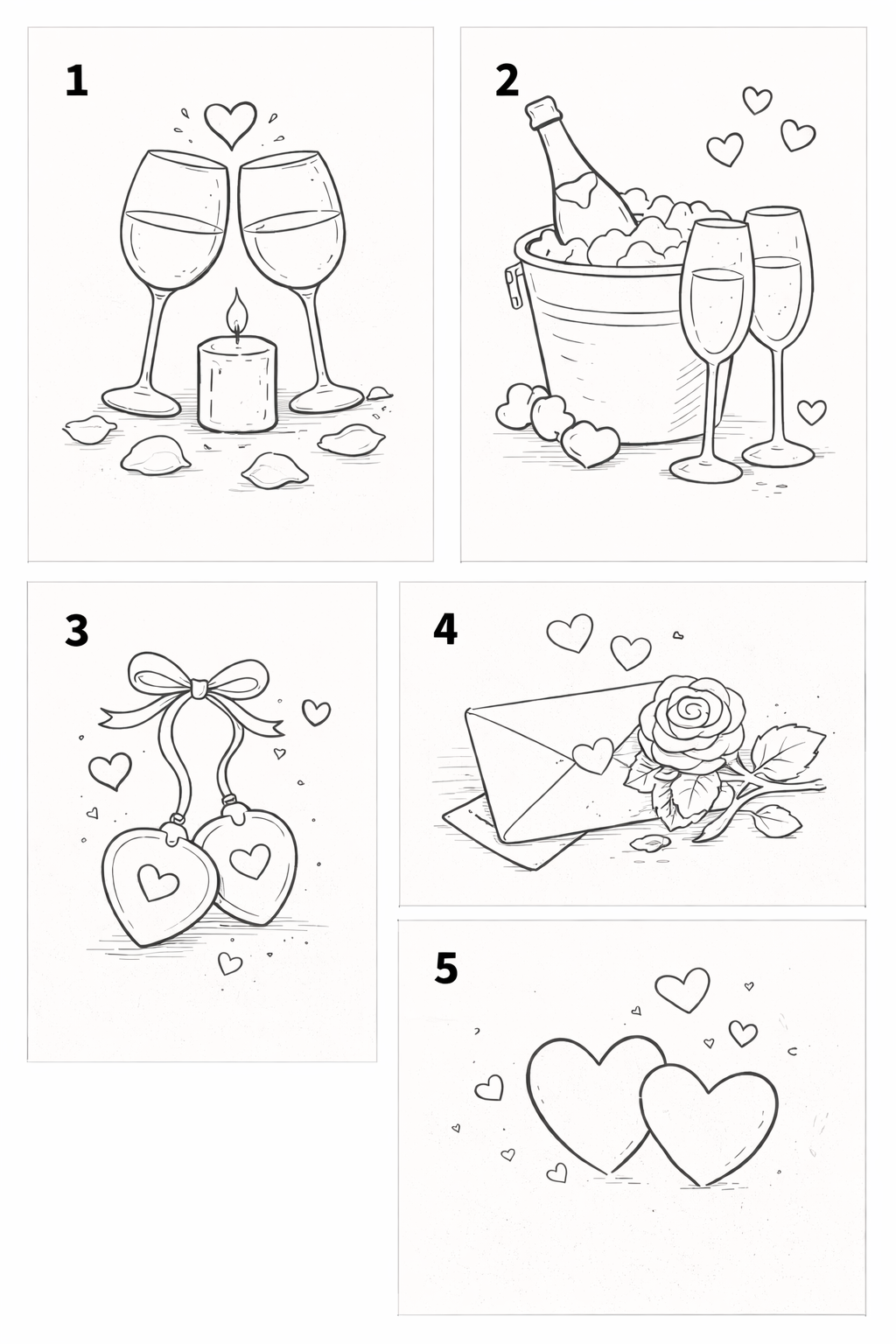 1

2

3

4

5